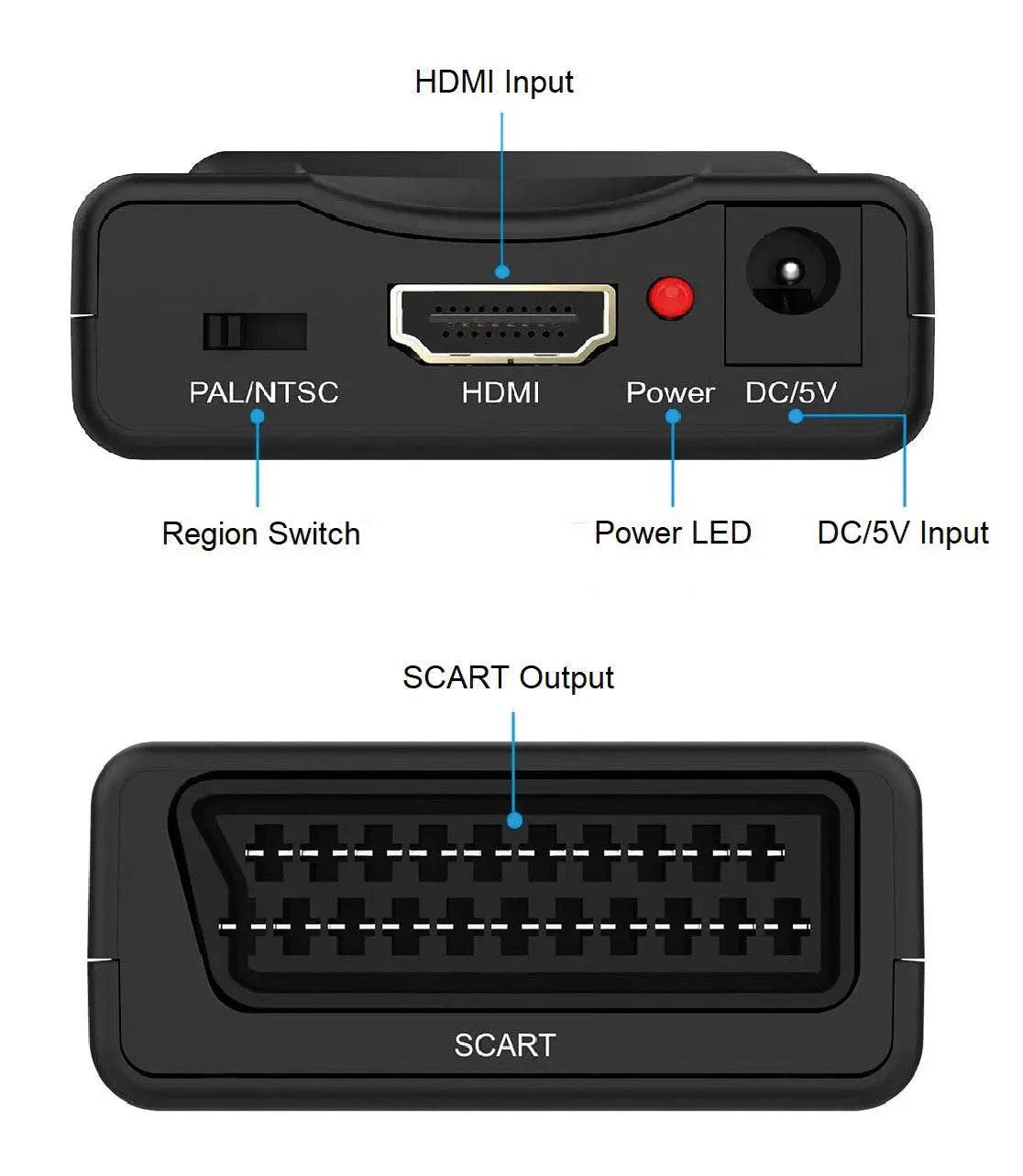 HDMI Input

PAL/NTSC

HDMI

Power

DC/5V

Region Switch

Power LED

DC/5V Input

SCART Output

SCART