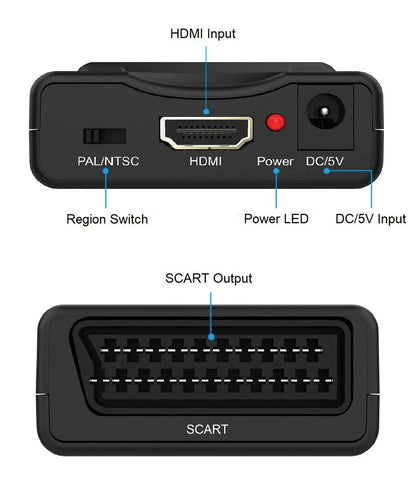 HDMI Input

PAL/NTSC

HDMI

Power

DC/5V

Region Switch

Power LED

DC/5V Input

SCART Output

SCART